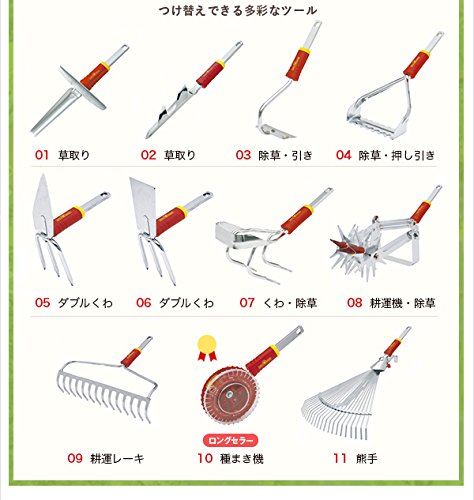 つけ替えできる多彩なツール

01 草取り

02 草取り

03 除草・引き

04 除草・押し引き

05 ダブルくわ

06 ダブルくわ

07 くわ・除草

08 耕運機・除草

09 耕運レーキ

ロングセラー

10 種まき機

11 熊手