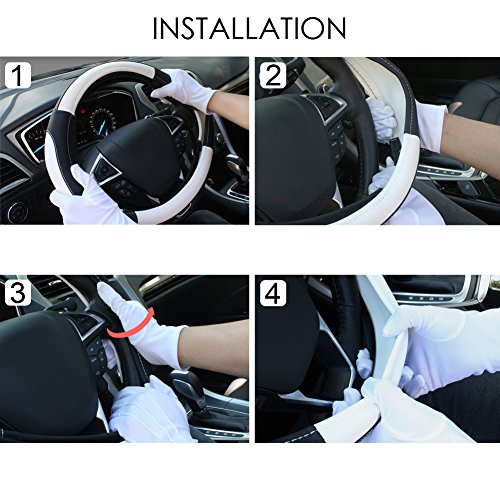 INSTALLATION

1

2

3

4