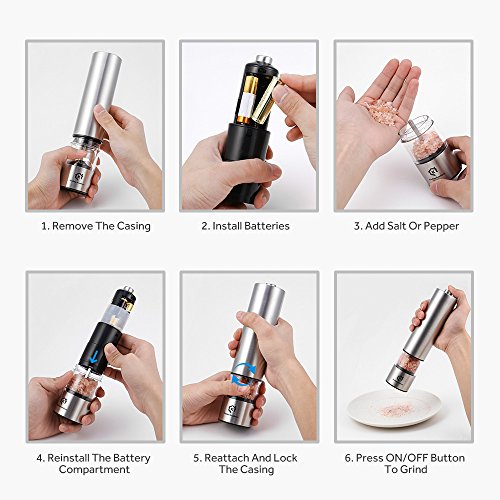 1. Remove The Casing

2. Install Batteries

3. Add Salt Or Pepper

4. Reinstall The Battery Compartment

5. Reattach And Lock The Casing

6. Press ON/OFF Button To Grind