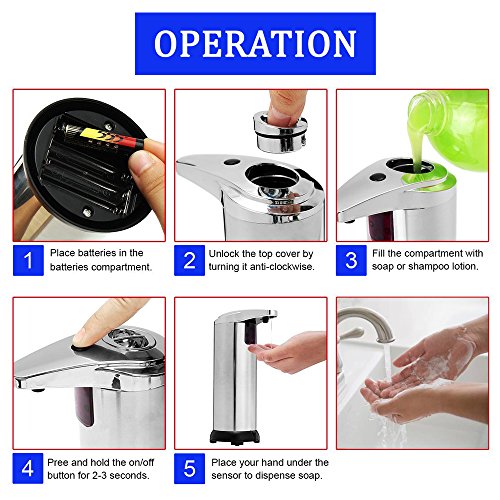 OPERATION

1 Place batteries in the batteries compartment.

2 Unlock the top cover by turning it anti-clockwise.

3 Fill the compartment with soap or shampoo lotion.

4 Pree and hold the on/off button for 2-3 seconds.

5 Place your hand under the sensor to dispense soap.