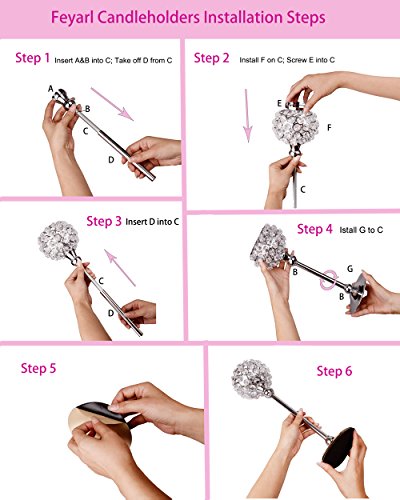 Feyarl Candleholders Installation Steps

Step 1 Insert A&B into C; Take off D from C

A
B
C
D

Step 2 Install F on C; Screw E into C

E
F
C

Step 3 Insert D into C

C
D

Step 4 Istall G to C

B
G
B

Step 5

Step 6