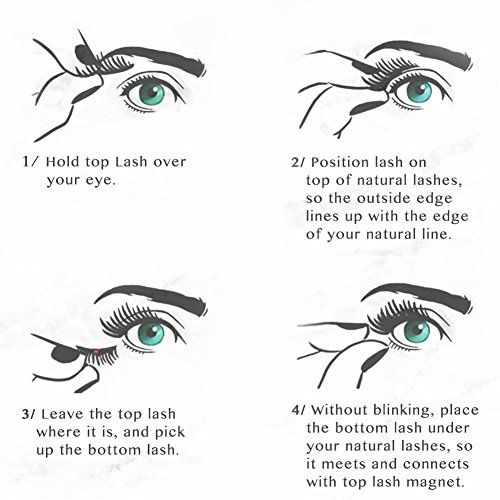 1/ Hold top Lash over your eye.

2/ Position lash on top of natural lashes, so the outside edge lines up with the edge of your natural line.

3/ Leave the top lash where it is, and pick up the bottom lash.

4/ Without blinking, place the bottom lash under your natural lashes, so it meets and connects with top lash magnet.