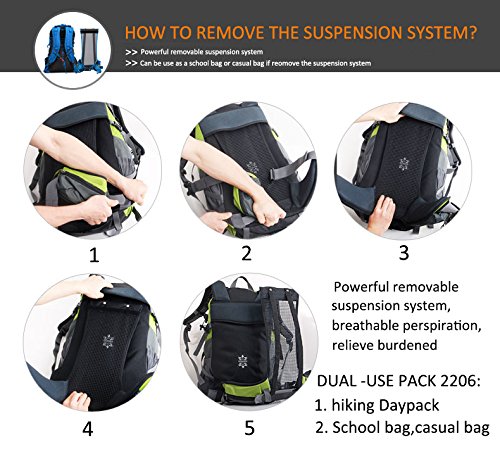 HOW TO REMOVE THE SUSPENSION SYSTEM?

>> Powerful removable suspension system

>> Can be use as a school bag or casual bag if reomove the suspension system

1

2

3

4

5

Powerful removable suspension system, breathable perspiration, relieve burdened

DUAL -USE PACK 2206:

1. hiking Daypack

2. School bag,casual bag