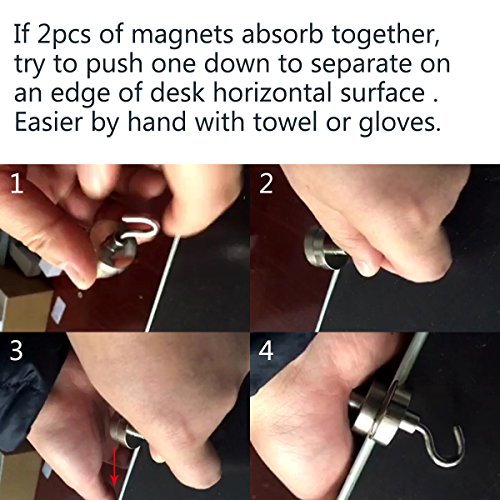 If 2pcs of magnets absorb together, try to push one down to separate on an edge of desk horizontal surface . Easier by hand with towel or gloves.

1

2

3

4