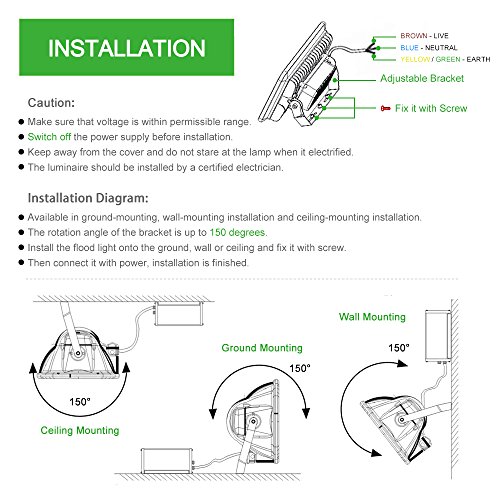 INSTALLATION

BROWN - LIVE
BLUE - NEUTRAL
YELLOW / GREEN - EARTH
Adjustable Bracket
Fix it with Screw

Caution:
● Make sure that voltage is within permissible range.
● Switch off the power supply before installation.
● Keep away from the cover and do not stare at the lamp when it electrified.
● The luminaire should be installed by a certified electrician.

Installation Diagram:
● Available in ground-mounting, wall-mounting installation and ceiling-mounting installation.
● The rotation angle of the bracket is up to 150 degrees.
● Install the flood light onto the ground, wall or ceiling and fix it with screw.
● Then connect it with power, installation is finished.

150°
Ceiling Mounting

Ground Mounting
150°

Wall Mounting
150°