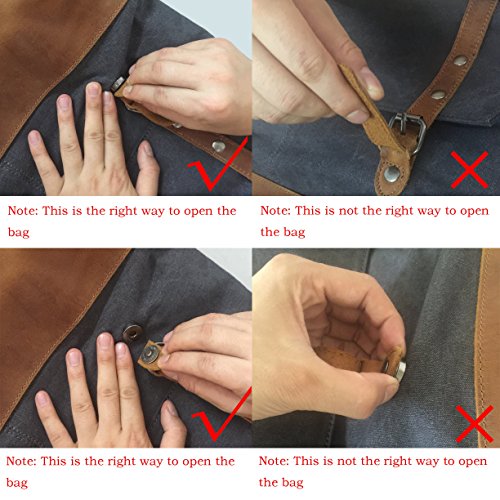 Note: This is the right way to open the bag

Note: This is not the right way to open the bag

Note: This is the right way to open the bag

Note: This is not the right way to open the bag