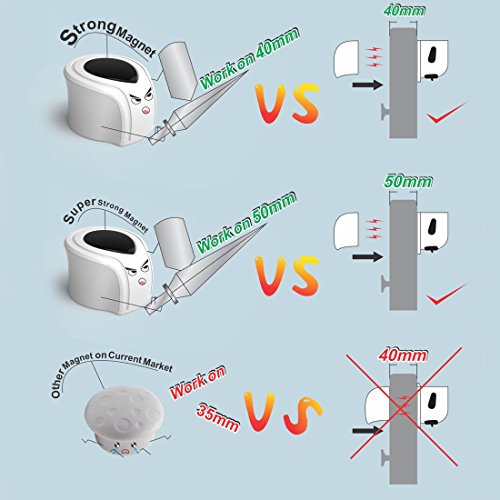 Strong Magnet

Work on 40mm

VS

40mm

Super Strong Magnet

Work on 50mm

VS

50mm

Other Magnet on Current Market

Work on 35mm

VS

40mm