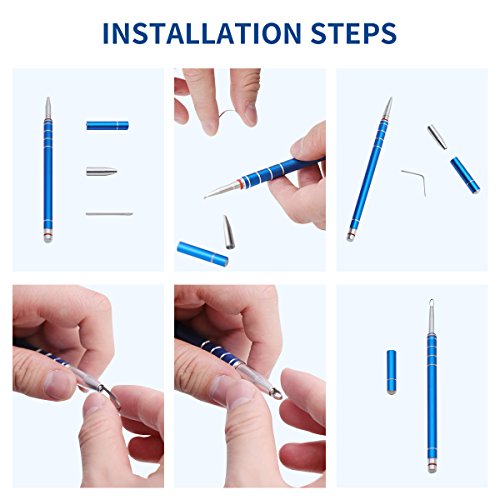 INSTALLATION STEPS