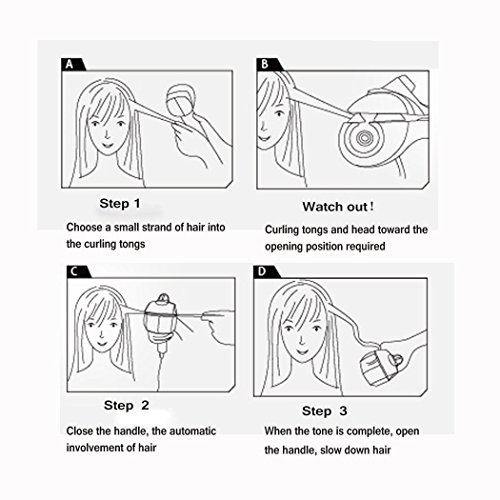 A

Step 1

Choose a small strand of hair into the curling tongs

B

Watch out!

Curling tongs and head toward the opening position required

C

Step 2

Close the handle, the automatic involvement of hair

D

Step 3

When the tone is complete, open the handle, slow down hair