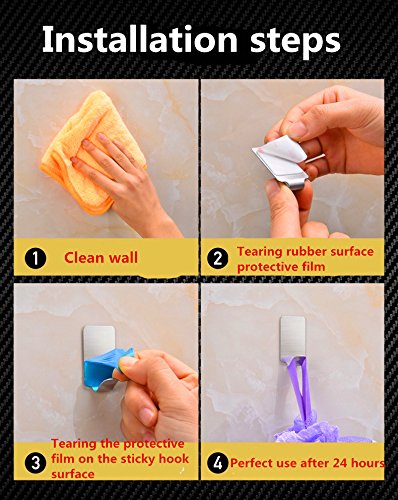 Installation steps

1 Clean wall

2 Tearing rubber surface protective film

3 Tearing the protective film on the sticky hook surface

4 Perfect use after 24 hours