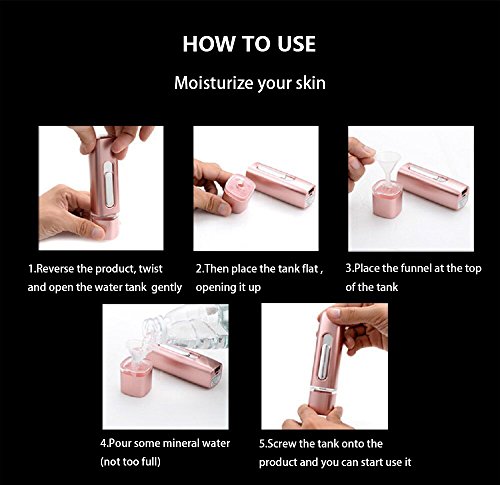 HOW TO USE

Moisturize your skin

1.Reverse the product, twist and open the water tank gently

2.Then place the tank flat , opening it up

3.Place the funnel at the top of the tank

4.Pour some mineral water (not too full)

5.Screw the tank onto the product and you can start use it