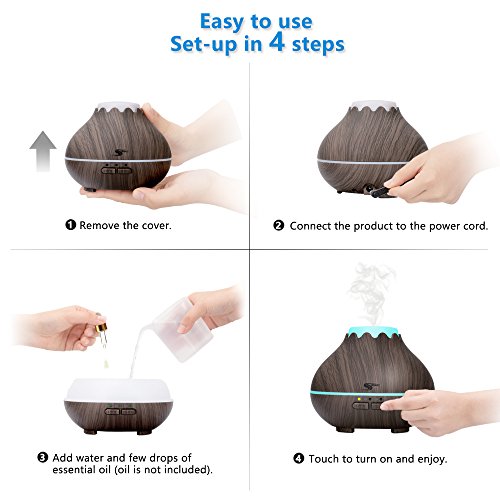 Easy to use
Set-up in 4 steps

❶ Remove the cover.

❷ Connect the product to the power cord.

❸ Add water and few drops of essential oil (oil is not included).

❹ Touch to turn on and enjoy.