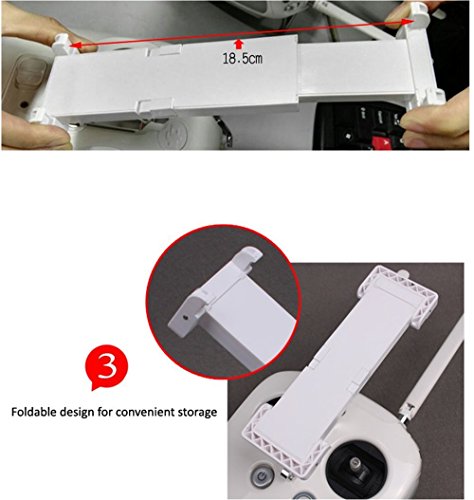 18.5cm

3

Foldable design for convenient storage