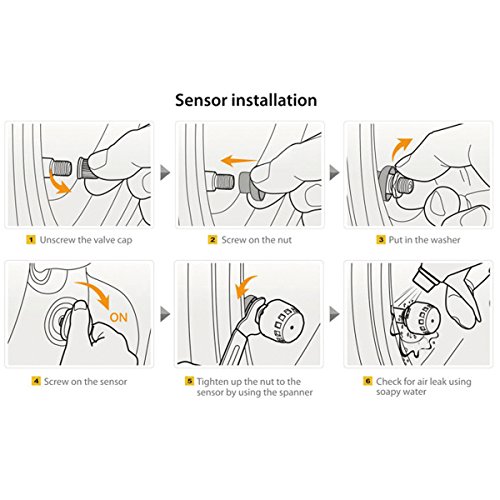 Sensor installation

1 Unscrew the valve cap

2 Screw on the nut

3 Put in the washer

ON

4 Screw on the sensor

5 Tighten up the nut to the sensor by using the spanner

6 Check for air leak using soapy water