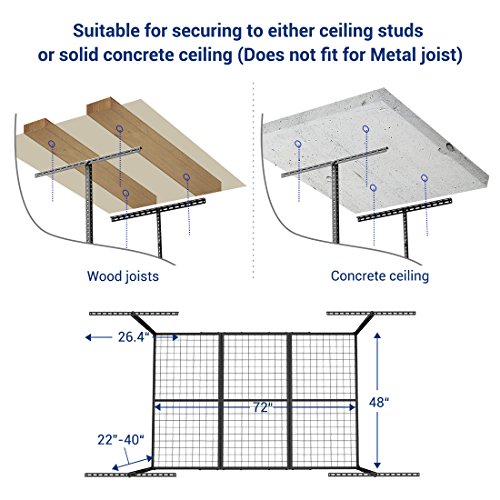 Suitable for securing to either ceiling studs or solid concrete ceiling (Does not fit for Metal joist)

Wood joists

Concrete ceiling

26.4"

72"

48"

22"-40"