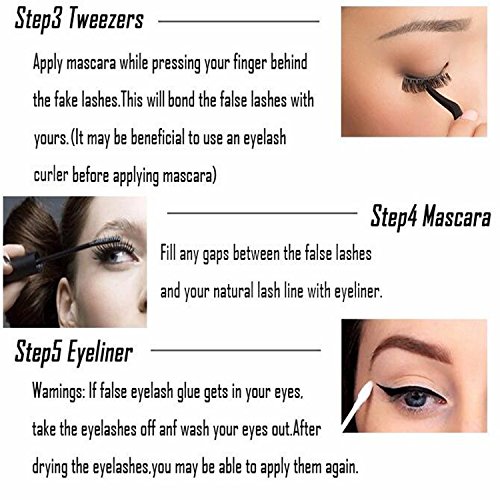 Step3 Tweezers

Apply mascara while pressing your finger behind the fake lashes.This will bond the false lashes with yours.(It may be beneficial to use an eyelash curler before applying mascara)

Step4 Mascara

Fill any gaps between the false lashes and your natural lash line with eyeliner.

Step5 Eyeliner

Wamings: If false eyelash glue gets in your eyes, take the eyelashes off anf wash your eyes out.After drying the eyelashes,you may be able to apply them again.