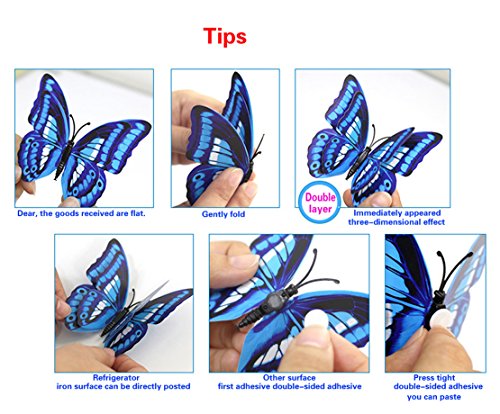 Tips

Dear, the goods received are flat.

Gently fold

Double layer

Immediately appeared three-dimensional effect

Refrigerator iron surface can be directly posted

Other surface first adhesive double-sided adhesive

Press tight double-sided adhesive you can paste