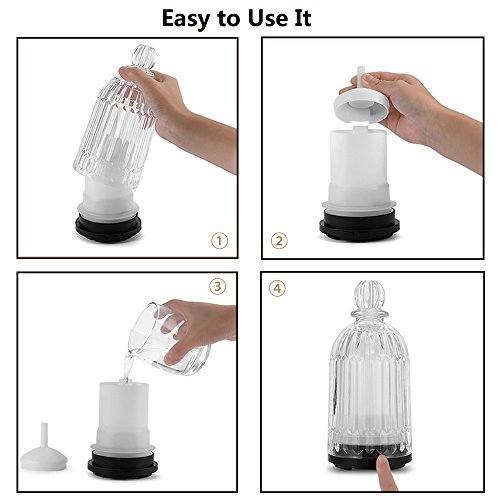 Easy to Use It

①

②

③

④