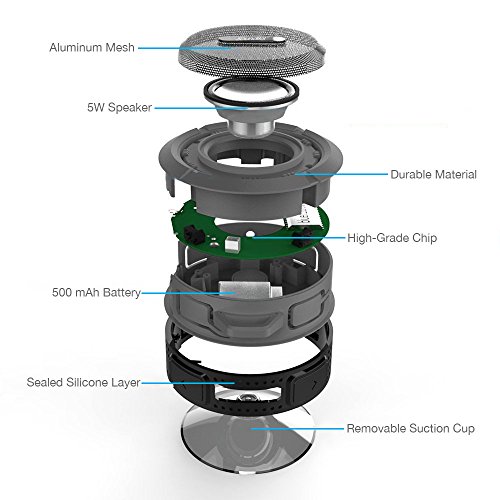 Aluminum Mesh

5W Speaker

Durable Material

High-Grade Chip

500 mAh Battery

Sealed Silicone Layer

Removable Suction Cup