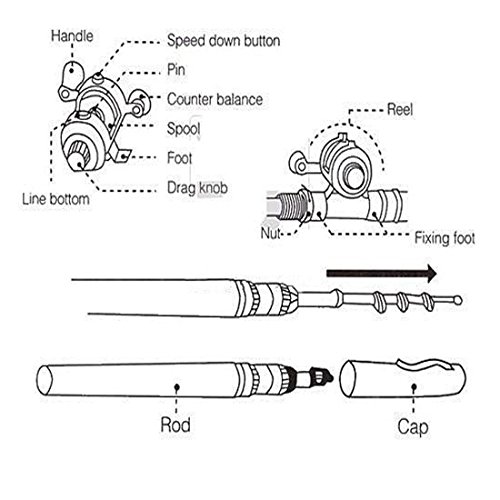 Handle
Speed down button
Pin
Counter balance
Spool
Foot
Drag knob
Line bottom

Reel
Nut
Fixing foot

Rod
Cap