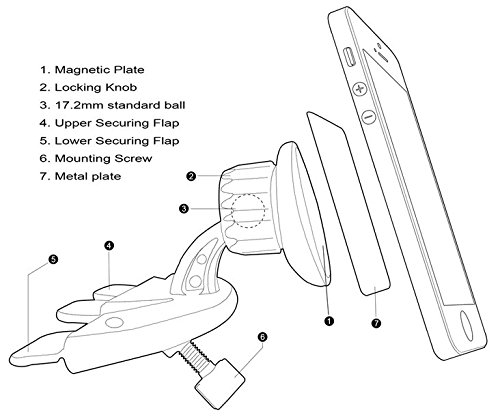 1. Magnetic Plate
2. Locking Knob
3. 17.2mm standard ball
4. Upper Securing Flap
5. Lower Securing Flap
6. Mounting Screw
7. Metal plate

2

3

4

5

1

7

6