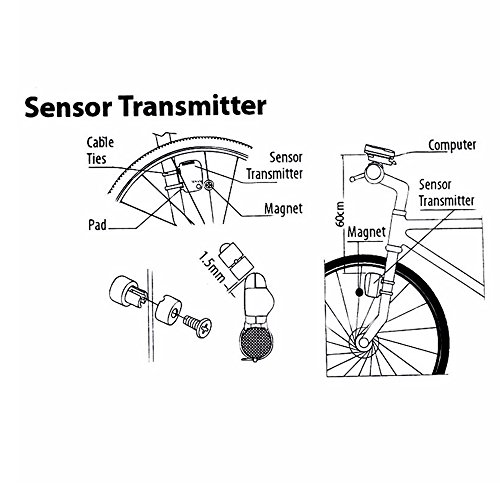 Sensor Transmitter

Cable Ties

Sensor Transmitter

Magnet

Pad

1.5mm

Computer

Sensor Transmitter

60cm

Magnet