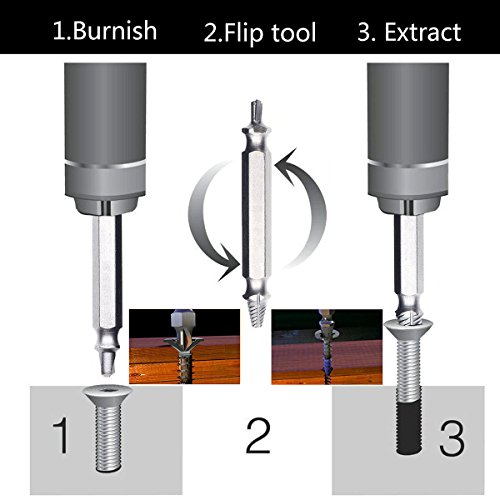 1.Burnish 2.Flip tool 3. Extract

1

2

3