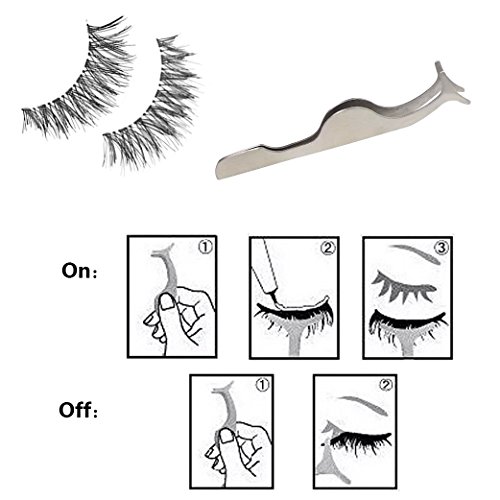 On:
①
②
③
Off:
①
②