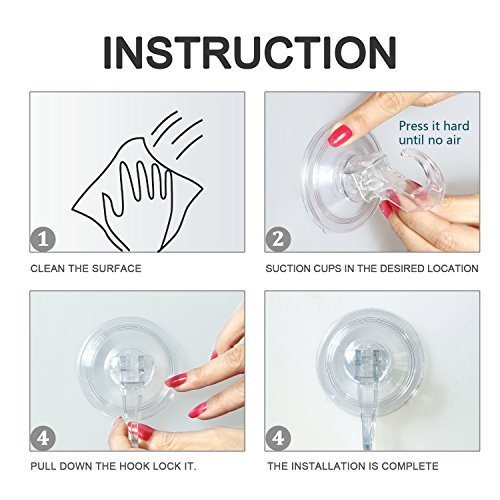 INSTRUCTION

1

CLEAN THE SURFACE

Press it hard until no air

2

SUCTION CUPS IN THE DESIRED LOCATION

4

PULL DOWN THE HOOK LOCK IT.

4

THE INSTALLATION IS COMPLETE