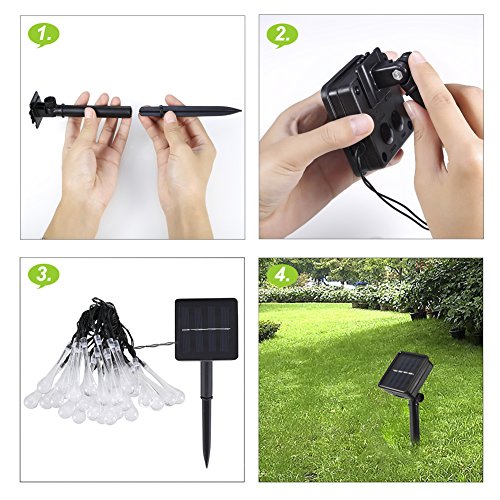 1.

2.

3.

4.