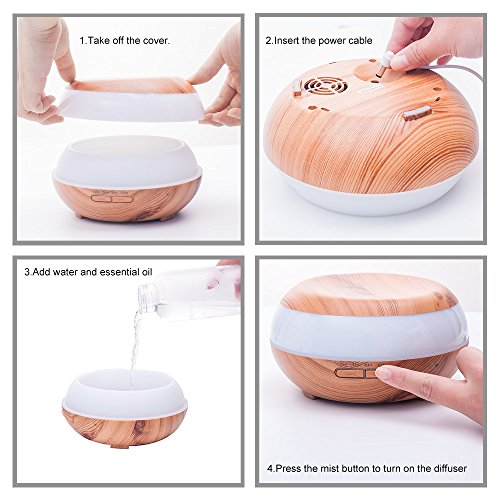 1.Take off the cover.

2.Insert the power cable

3.Add water and essential oil

4.Press the mist button to turn on the diffuser