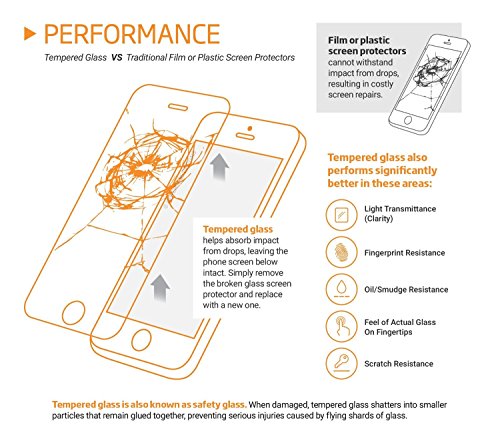 PERFORMANCE

Tempered Glass VS Traditional Film or Plastic Screen Protectors

Film or plastic screen protectors cannot withstand impact from drops, resulting in costly screen repairs.

Tempered glass helps absorb impact from drops, leaving the phone screen below intact. Simply remove the broken glass screen protector and replace with a new one.

Tempered glass also performs significantly better in these areas:

Light Transmittance (Clarity)

Fingerprint Resistance

Oil/Smudge Resistance

Feel of Actual Glass On Fingertips

Scratch Resistance

Tempered glass is also known as safety glass. When damaged, tempered glass shatters into smaller particles that remain glued together, preventing serious injuries caused by flying shards of glass.