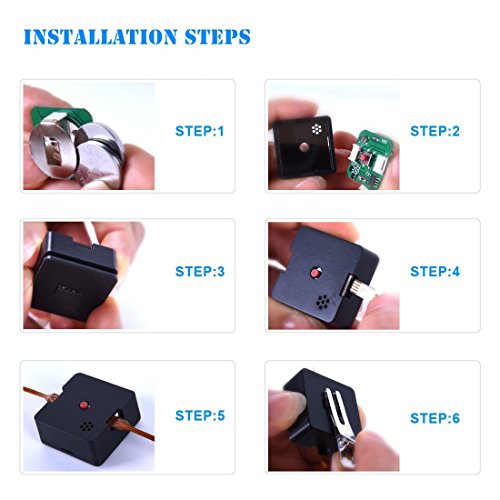 INSTALLATION STEPS

STEP:1

STEP:2

STEP:3

STEP:4

STEP:5

STEP:6