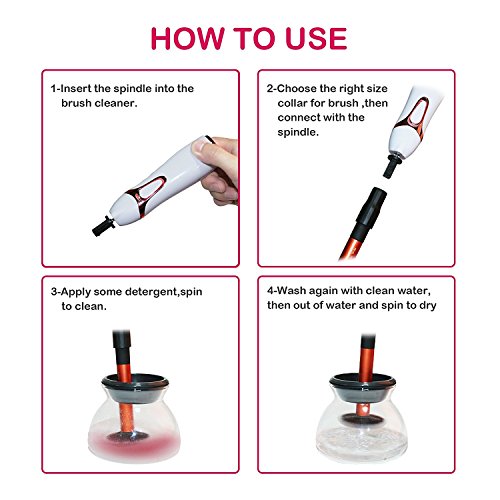 HOW TO USE

1-Insert the spindle into the brush cleaner.

2-Choose the right size collar for brush ,then connect with the spindle.

3-Apply some detergent,spin to clean.

4-Wash again with clean water, then out of water and spin to dry