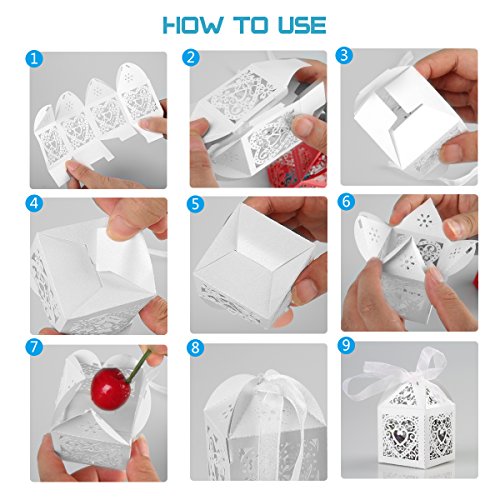 HOW TO USE

1

2

3

4

5

6

7

8

9