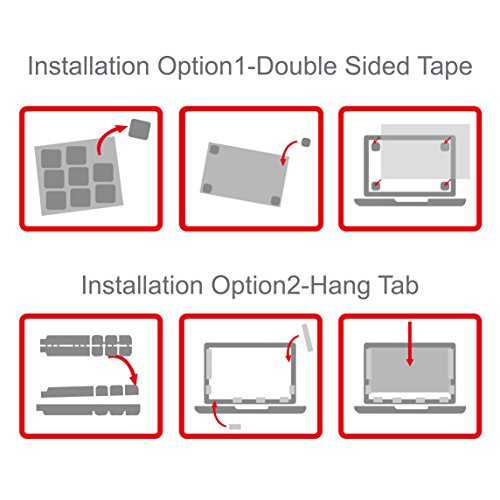 Installation Option1-Double Sided Tape

Installation Option2-Hang Tab