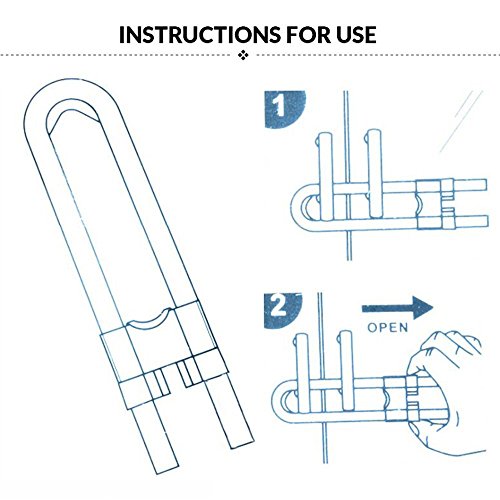 INSTRUCTIONS FOR USE

1

2

OPEN