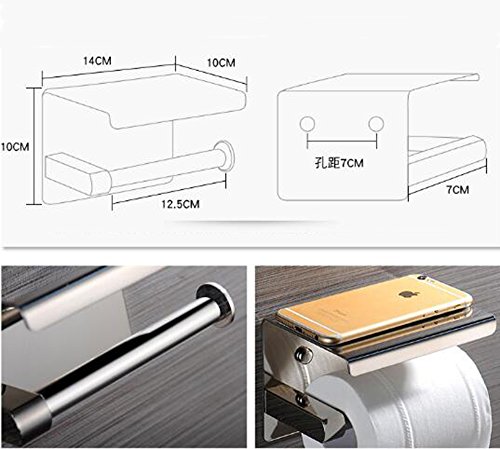 14CM
10CM
10CM
12.5CM
孔距7CM
7CM