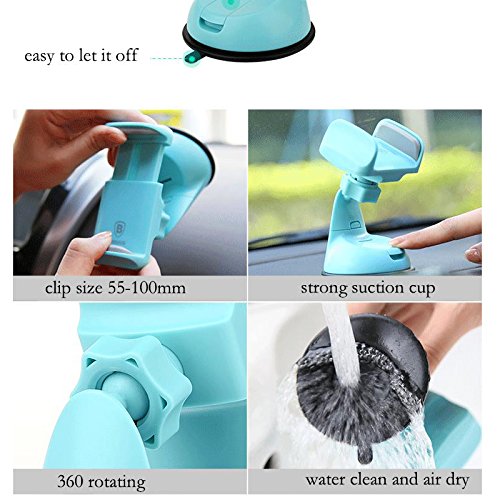 easy to let it off

clip size 55-100mm

strong suction cup

360 rotating

water clean and air dry