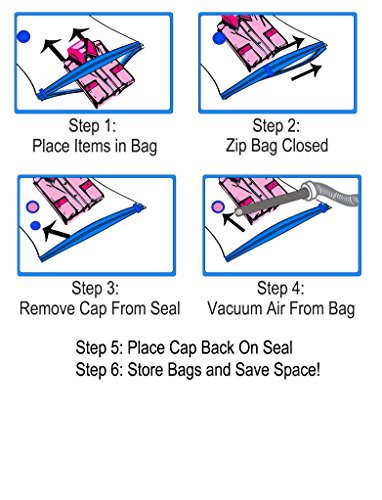 Step 1:
Place Items in Bag

Step 2:
Zip Bag Closed

Step 3:
Remove Cap From Seal

Step 4:
Vacuum Air From Bag

Step 5: Place Cap Back On Seal
Step 6: Store Bags and Save Space!