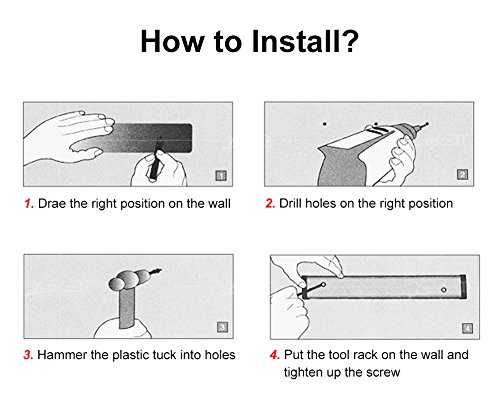 How to Install?

1

1. Drae the right position on the wall

2

2. Drill holes on the right position

3

3. Hammer the plastic tuck into holes

4

4. Put the tool rack on the wall and tighten up the screw