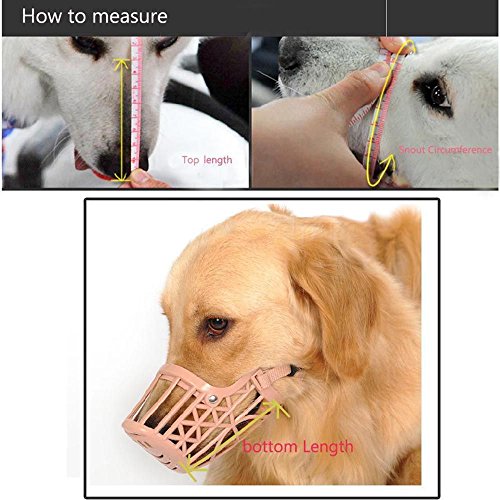 How to measure

Top length

Snout Circumference

bottom Length