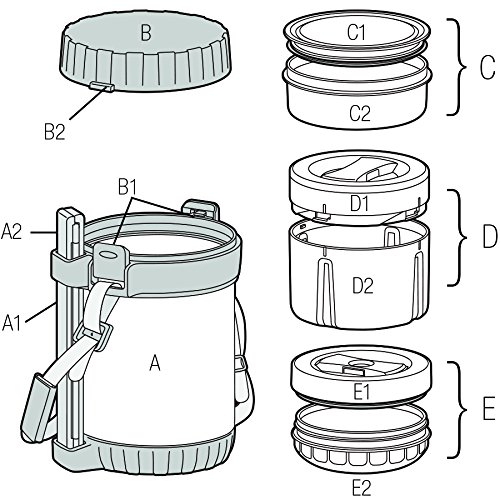 B
B2
C1
C2
C
B1
A2
A1
A
D1
D2
D
E1
E2
E