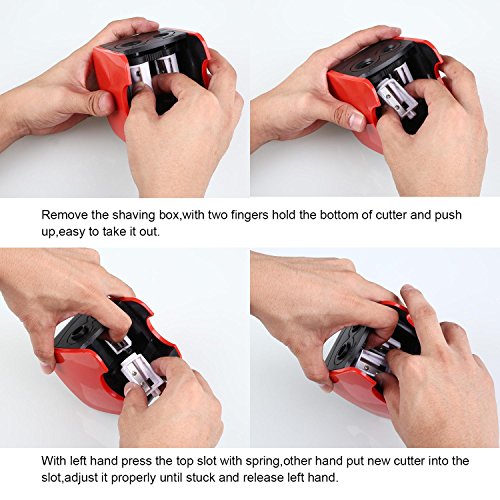 Remove the shaving box,with two fingers hold the bottom of cutter and push up,easy to take it out.

With left hand press the top slot with spring,other hand put new cutter into the slot,adjust it properly until stuck and release left hand.