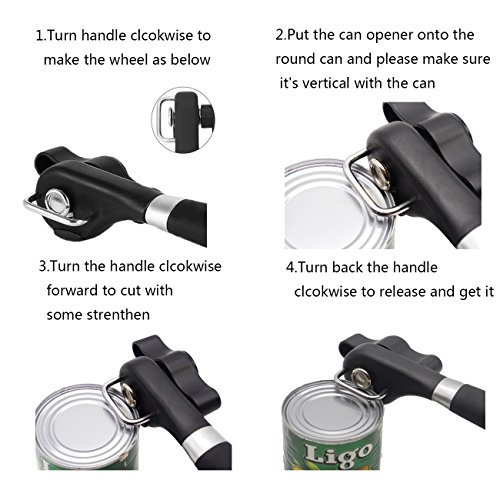 1.Turn handle clcokwise to make the wheel as below

2.Put the can opener onto the round can and please make sure it's vertical with the can

3.Turn the handle clcokwise forward to cut with some strenthen

4.Turn back the handle clcokwise to release and get it

Ligo