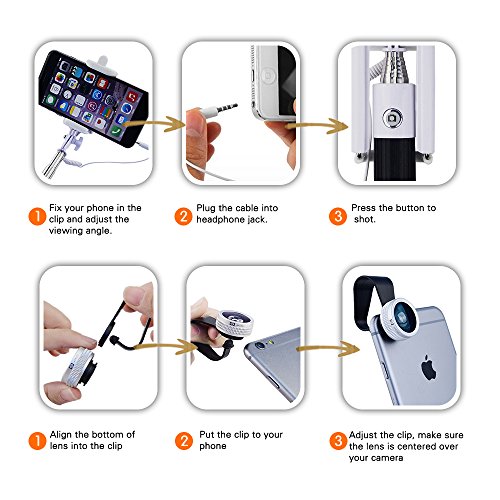 1 Fix your phone in the clip and adjust the viewing angle.

2 Plug the cable into headphone jack.

3 Press the button to shot.

1 Align the bottom of lens into the clip

2 Put the clip to your phone

3 Adjust the clip, make sure the lens is centered over your camera