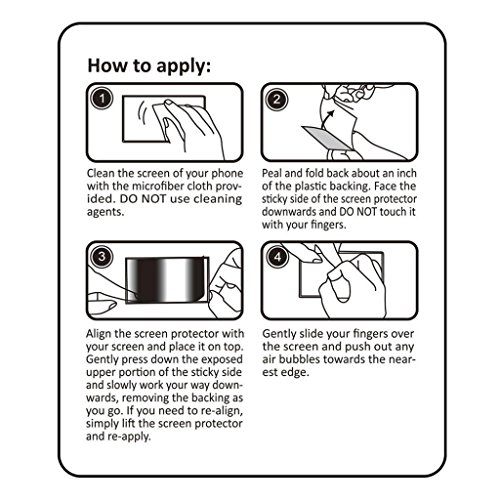 How to apply:

1

Clean the screen of your phone with the microfiber cloth provided. DO NOT use cleaning agents.

2

Peal and fold back about an inch of the plastic backing. Face the sticky side of the screen protector downwards and DO NOT touch it with your fingers.

3

Align the screen protector with your screen and place it on top. Gently press down the exposed upper portion of the sticky side and slowly work your way downwards, removing the backing as you go. If you need to re-align, simply lift the screen protector and re-apply.

4

Gently slide your fingers over the screen and push out any air bubbles towards the nearest edge.