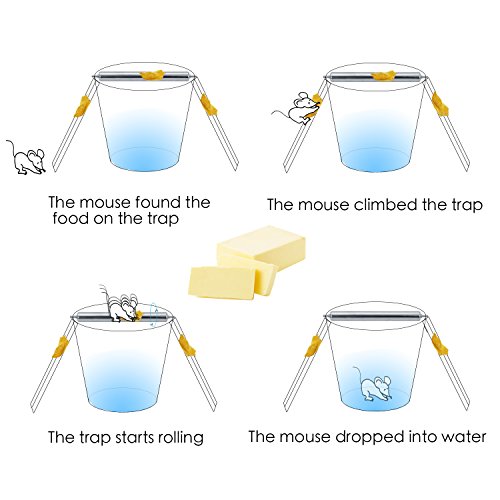 The mouse found the food on the trap

The mouse climbed the trap

The trap starts rolling

The mouse dropped into water