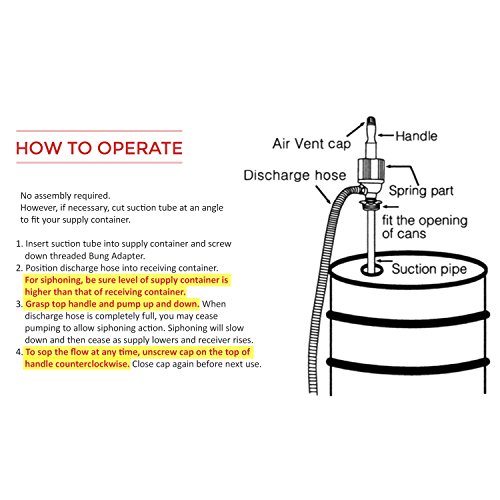 HOW TO OPERATE

No assembly required.
However, if necessary, cut suction tube at an angle to fit your supply container.

1. Insert suction tube into supply container and screw down threaded Bung Adapter.
2. Position discharge hose into receiving container. For siphoning, be sure level of supply container is higher than that of receiving container.
3. Grasp top handle and pump up and down. When discharge hose is completely full, you may cease pumping to allow siphoning action. Siphoning will slow down and then cease as supply lowers and receiver rises.
4. To sop the flow at any time, unscrew cap on the top of handle counterclockwise. Close cap again before next use.

Air Vent cap
Handle
Discharge hose
Spring part
fit the opening of cans
Suction pipe