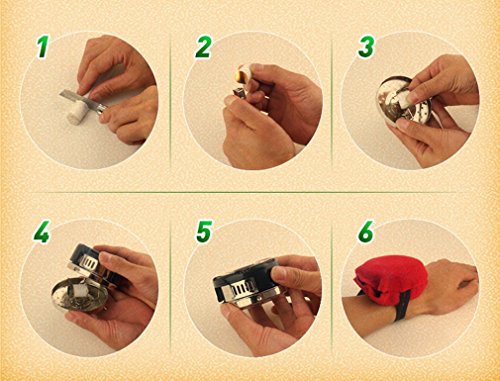 1

2

3

4

5

6